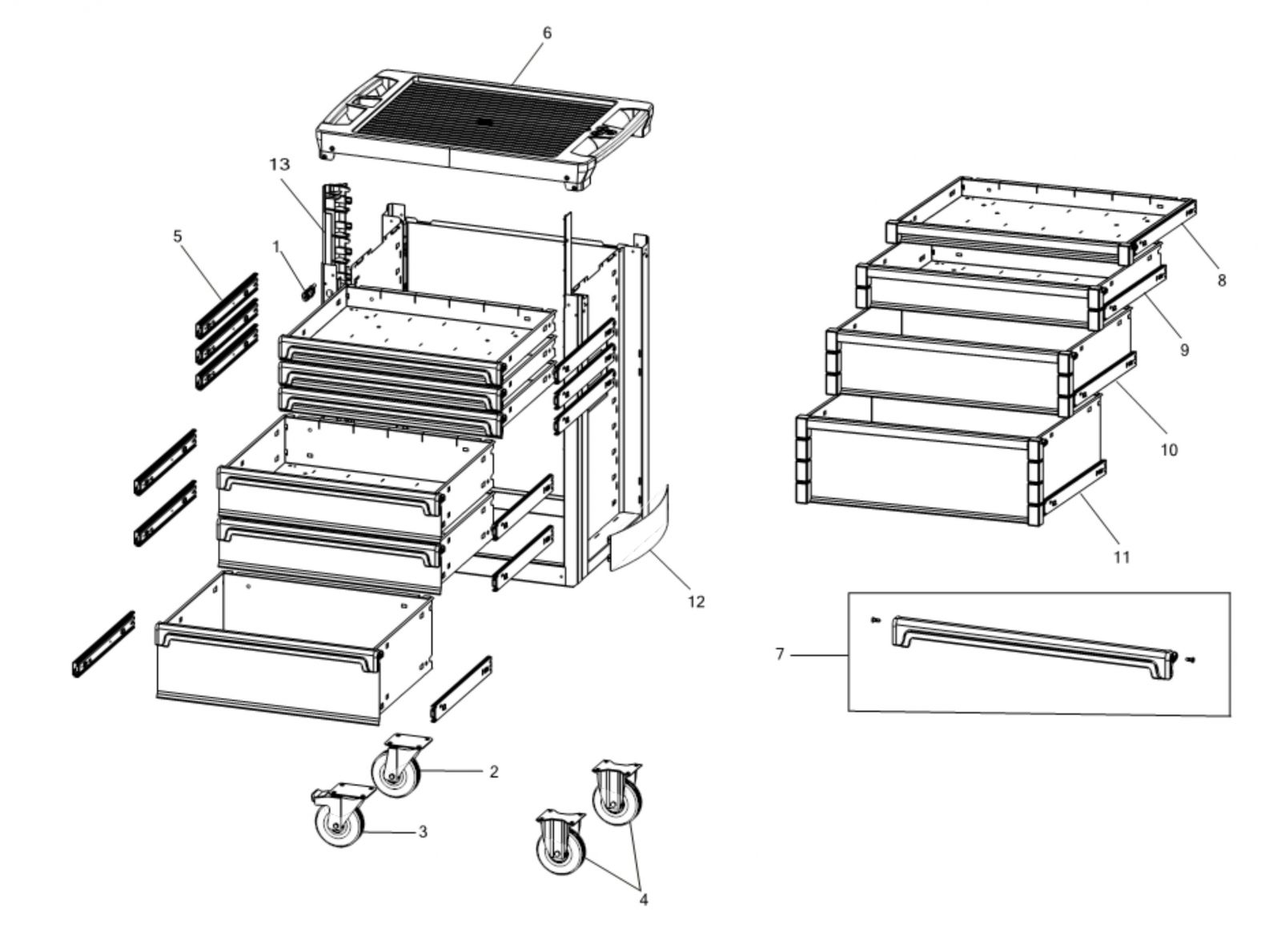 6

13

5

1

8

9

10

11

12

7

2

3

4